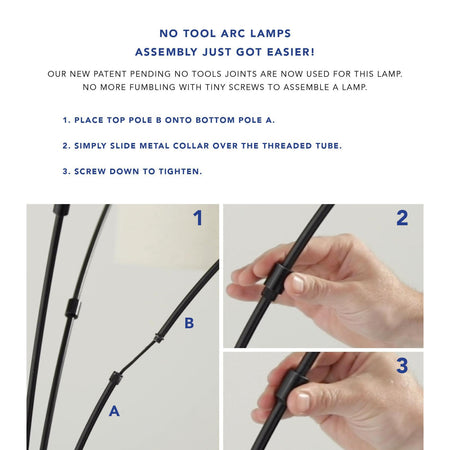 NO TOOL ARC LAMPS
ASSEMBLY JUST GOT EASIER!

OUR NEW PATENT PENDING NO TOOLS JOINTS ARE NOW USED FOR THIS LAMP. NO MORE FUMBLING WITH TINY SCREWS TO ASSEMBLE A LAMP.

1. PLACE TOP POLE B ONTO BOTTOM POLE A.

2. SIMPLY SLIDE METAL COLLAR OVER THE THREADED TUBE.

3. SCREW DOWN TO TIGHTEN.

1

B

A

2

3